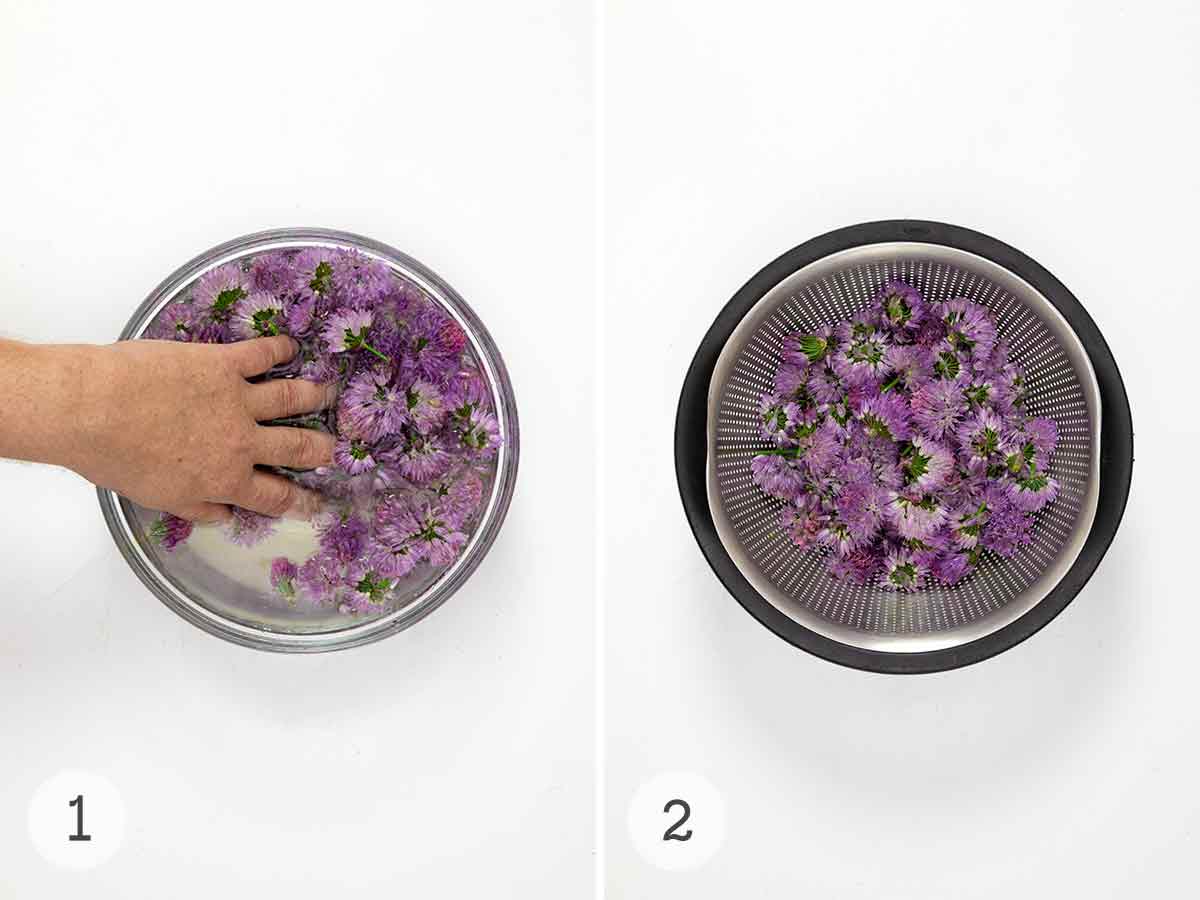 1

2