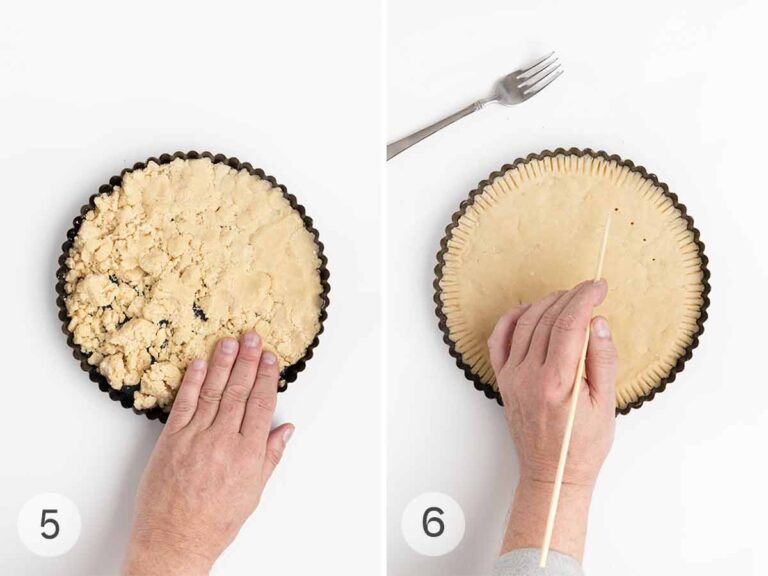 5

6